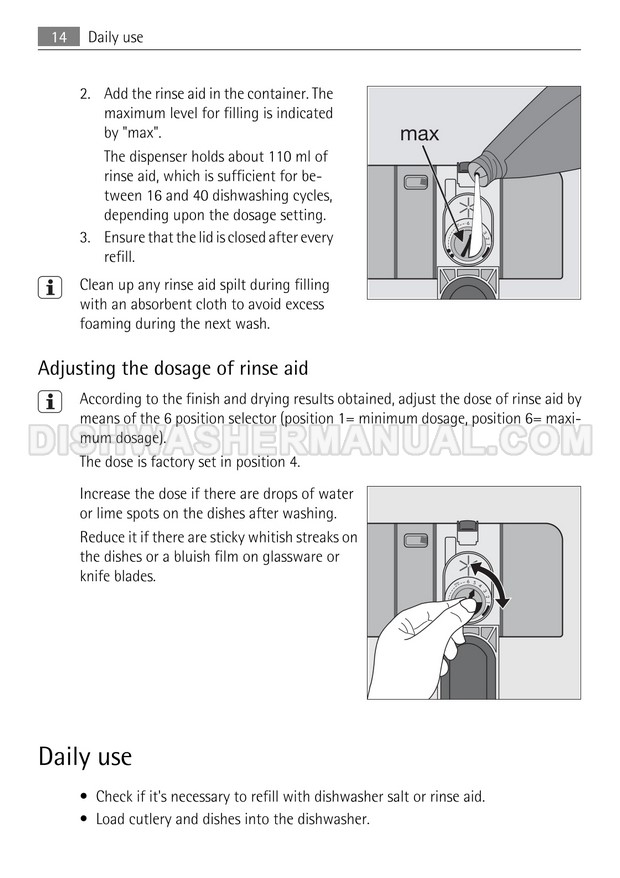 14 Daily use

2. Add the rinse aid in the container. The maximum level for filling is indicated by "max".

The dispenser holds about 110 ml of rinse aid, which is sufficient for between 16 and 40 dishwashing cycles, depending upon the dosage setting.

3. Ensure that the lid is closed after every refill.

max

Clean up any rinse aid spilt during filling with an absorbent cloth to avoid excess foaming during the next wash.

Adjusting the dosage of rinse aid

According to the finish and drying results obtained, adjust the dose of rinse aid by means of the 6 position selector (position 1= minimum dosage, position 6= maximum dosage).

DISHWASHERMANUAL.COM

The dose is factory set in position 4.

Increase the dose if there are drops of water or lime spots on the dishes after washing.

Reduce it if there are sticky whitish streaks on the dishes or a bluish film on glassware or knife blades.

Daily use

• Check if it's necessary to refill with dishwasher salt or rinse aid.
• Load cutlery and dishes into the dishwasher.