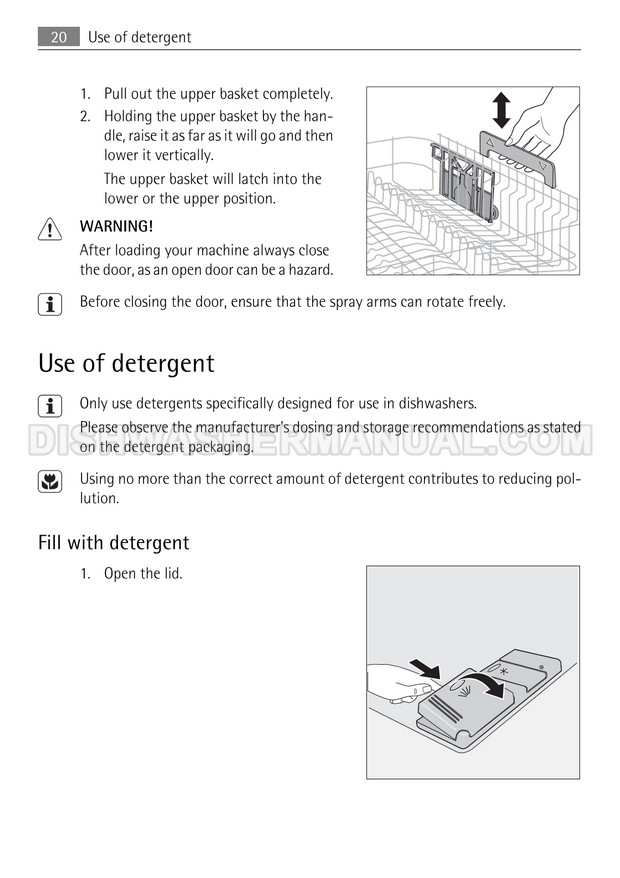 20 Use of detergent

1. Pull out the upper basket completely.
2. Holding the upper basket by the handle, raise it as far as it will go and then lower it vertically.

The upper basket will latch into the lower or the upper position.

WARNING!
After loading your machine always close the door, as an open door can be a hazard.

Before closing the door, ensure that the spray arms can rotate freely.

Use of detergent

Only use detergents specifically designed for use in dishwashers.

Please observe the manufacturer's dosing and storage recommendations as stated on the detergent packaging.

DISHWASHERMANUAL.COM

Using no more than the correct amount of detergent contributes to reducing pollution.

Fill with detergent

1. Open the lid.