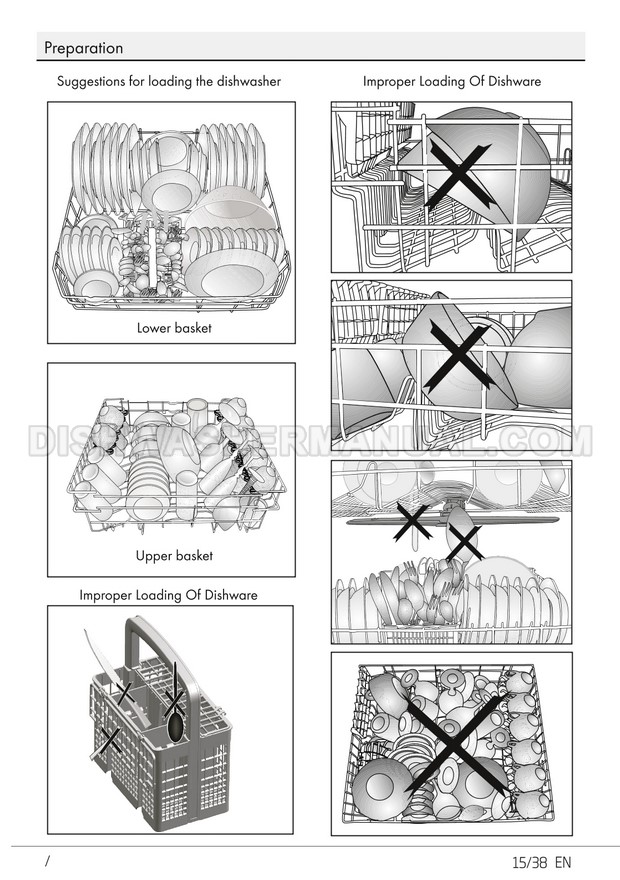 Preparation

Suggestions for loading the dishwasher

Lower basket

Upper basket

Improper Loading Of Dishware

Improper Loading Of Dishware

DISHWASHERMANUAL.COM

/

15/38 EN