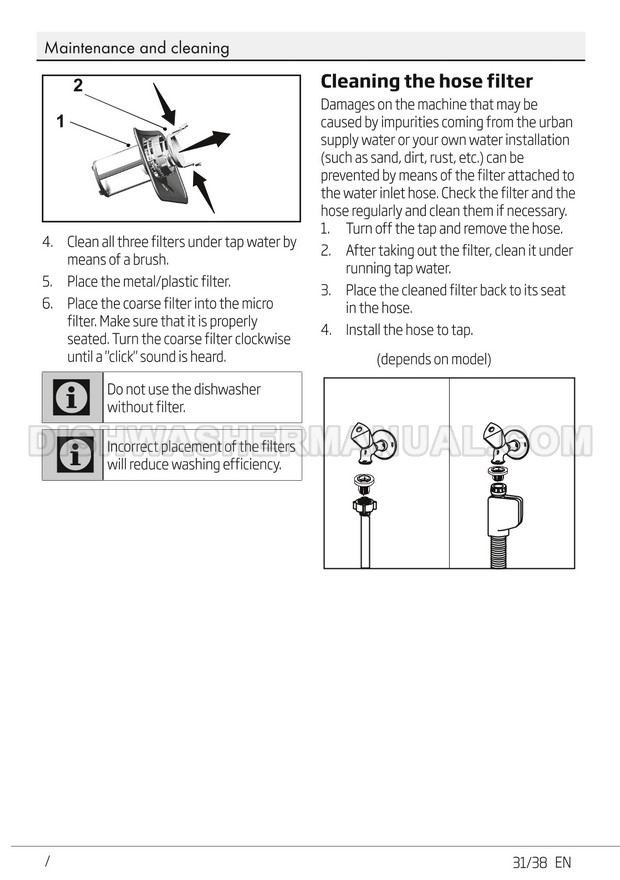 Maintenance and cleaning

2

1

4. Clean all three filters under tap water by means of a brush.
5. Place the metal/plastic filter.
6. Place the coarse filter into the micro filter. Make sure that it is properly seated. Turn the coarse filter clockwise until a "click" sound is heard.

Do not use the dishwasher without filter.

Incorrect placement of the filters will reduce washing efficiency.

DISHWASHERMANUAL.COM

Cleaning the hose filter

Damages on the machine that may be caused by impurities coming from the urban supply water or your own water installation (such as sand, dirt, rust, etc.) can be prevented by means of the filter attached to the water inlet hose. Check the filter and the hose regularly and clean them if necessary.
1. Turn off the tap and remove the hose.
2. After taking out the filter, clean it under running tap water.
3. Place the cleaned filter back to its seat in the hose.
4. Install the hose to tap.

(depends on model)

/

31/38 EN