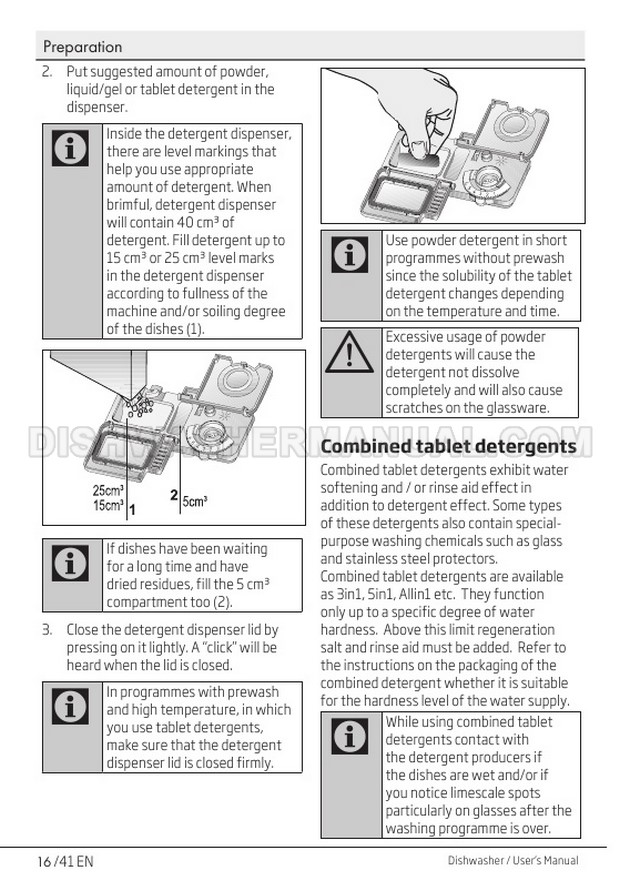 Preparation

2. Put suggested amount of powder, liquid/gel or tablet detergent in the dispenser.

Inside the detergent dispenser, there are level markings that help you use appropriate amount of detergent. When brimful, detergent dispenser will contain 40 cm³ of detergent. Fill detergent up to 15 cm³ or 25 cm³ level marks in the detergent dispenser according to fullness of the machine and/or soiling degree of the dishes (1).

25cm³
15cm³
1
2
5cm³

If dishes have been waiting for a long time and have dried residues, fill the 5 cm³ compartment too (2).

3. Close the detergent dispenser lid by pressing on it lightly. A "click" will be heard when the lid is closed.

In programmes with prewash and high temperature, in which you use tablet detergents, make sure that the detergent dispenser lid is closed firmly.

Use powder detergent in short programmes without prewash since the solubility of the tablet detergent changes depending on the temperature and time.

Excessive usage of powder detergents will cause the detergent not dissolve completely and will also cause scratches on the glassware.

DISHWASHERMANUAL.COM

Combined tablet detergents

Combined tablet detergents exhibit water softening and / or rinse aid effect in addition to detergent effect. Some types of these detergents also contain special-purpose washing chemicals such as glass and stainless steel protectors.
Combined tablet detergents are available as 3in1, 5in1, Allin1 etc. They function only up to a specific degree of water hardness. Above this limit regeneration salt and rinse aid must be added. Refer to the instructions on the packaging of the combined detergent whether it is suitable for the hardness level of the water supply.

While using combined tablet detergents contact with the detergent producers if the dishes are wet and/or if you notice limescale spots particularly on glasses after the washing programme is over.

16 /41 EN
Dishwasher / User's Manual