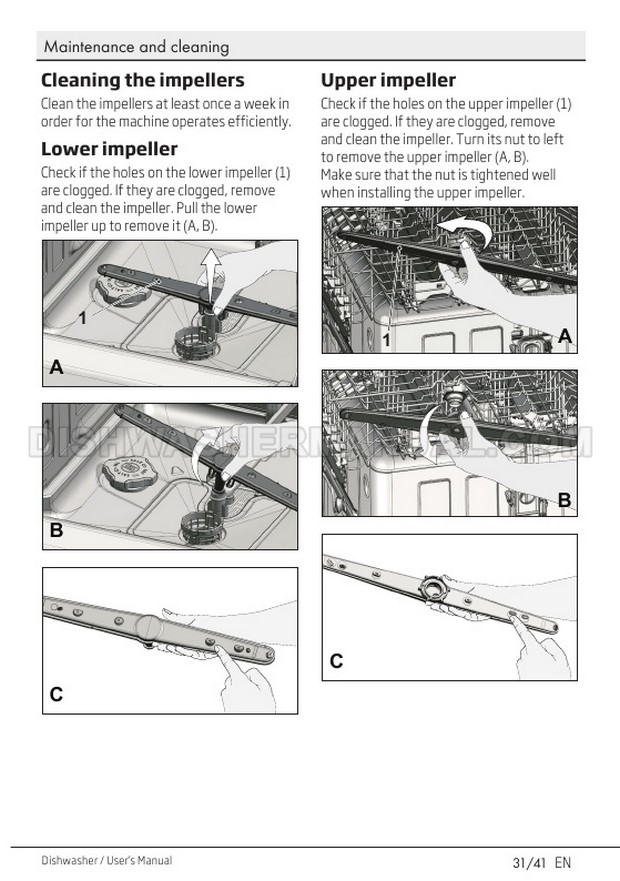 Maintenance and cleaning

Cleaning the impellers

Clean the impellers at least once a week in order for the machine operates efficiently.

Lower impeller

Check if the holes on the lower impeller (1) are clogged. If they are clogged, remove and clean the impeller. Pull the lower impeller up to remove it (A, B).

1

A

B

C

Upper impeller

Check if the holes on the upper impeller (1) are clogged. If they are clogged, remove and clean the impeller. Turn its nut to left to remove the upper impeller (A, B).
Make sure that the nut is tightened well when installing the upper impeller.

1

A

B

C

DISHWASHERMANUAL.COM

Dishwasher / User's Manual

31/41 EN