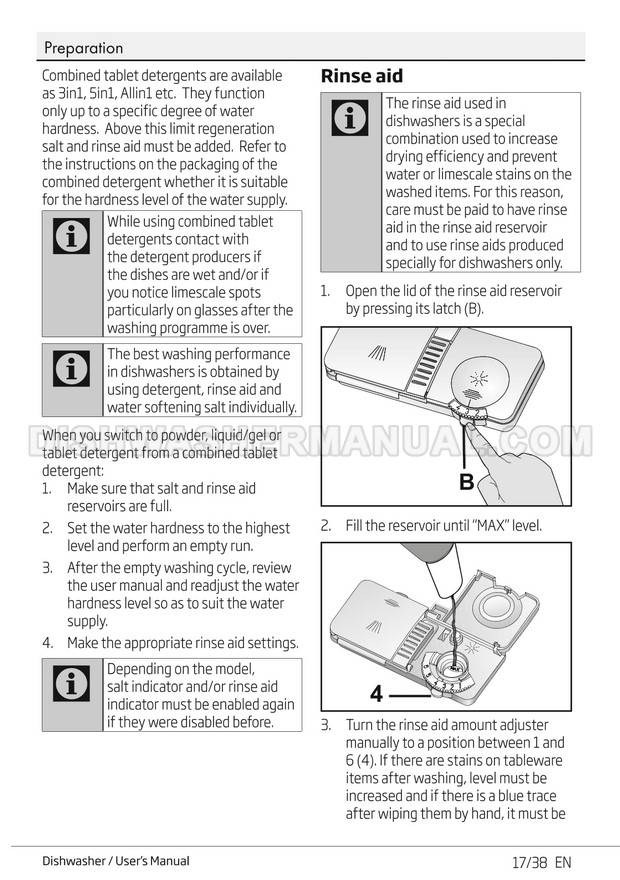 Preparation

Combined tablet detergents are available as 3in1, 5in1, Allin1 etc. They function only up to a specific degree of water hardness. Above this limit regeneration salt and rinse aid must be added. Refer to the instructions on the packaging of the combined detergent whether it is suitable for the hardness level of the water supply.

While using combined tablet detergents contact with the detergent producers if the dishes are wet and/or if you notice limescale spots particularly on glasses after the washing programme is over.

The best washing performance in dishwashers is obtained by using detergent, rinse aid and water softening salt individually.

When you switch to powder, liquid/gel or tablet detergent from a combined tablet detergent:

1. Make sure that salt and rinse aid reservoirs are full.
2. Set the water hardness to the highest level and perform an empty run.
3. After the empty washing cycle, review the user manual and readjust the water hardness level so as to suit the water supply.
4. Make the appropriate rinse aid settings.

Depending on the model, salt indicator and/or rinse aid indicator must be enabled again if they were disabled before.

Rinse aid

The rinse aid used in dishwashers is a special combination used to increase drying efficiency and prevent water or limescale stains on the washed items. For this reason, care must be paid to have rinse aid in the rinse aid reservoir and to use rinse aids produced specially for dishwashers only.

1. Open the lid of the rinse aid reservoir by pressing its latch (B).

B

2. Fill the reservoir until "MAX" level.

4

3. Turn the rinse aid amount adjuster manually to a position between 1 and 6 (4). If there are stains on tableware items after washing, level must be increased and if there is a blue trace after wiping them by hand, it must be

DISHWASHERMANUAL.COM

Dishwasher / User's Manual

17/38 EN