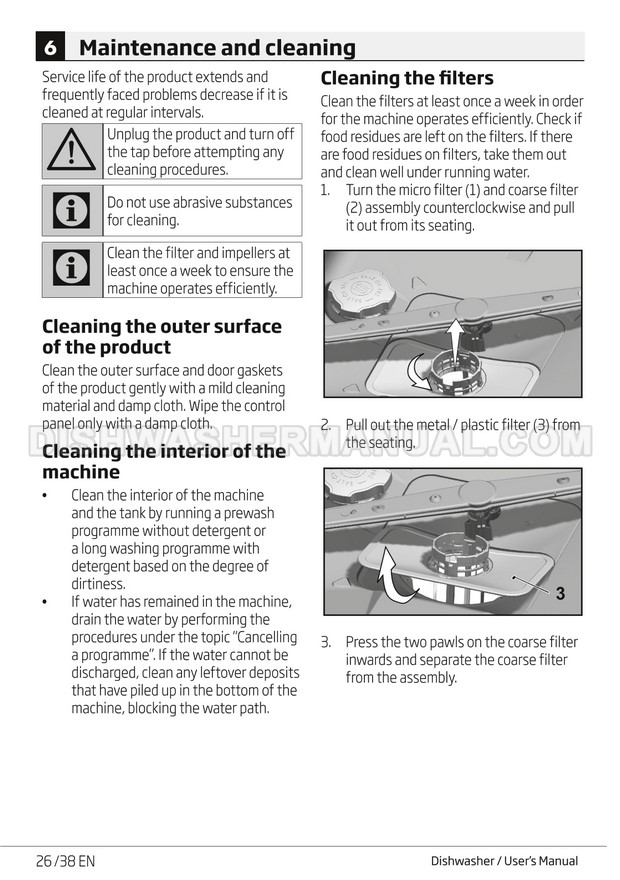 6 Maintenance and cleaning

Service life of the product extends and frequently faced problems decrease if it is cleaned at regular intervals.

Unplug the product and turn off the tap before attempting any cleaning procedures.

Do not use abrasive substances for cleaning.

Clean the filter and impellers at least once a week to ensure the machine operates efficiently.

Cleaning the outer surface of the product

Clean the outer surface and door gaskets of the product gently with a mild cleaning material and damp cloth. Wipe the control panel only with a damp cloth.

Cleaning the interior of the machine

• Clean the interior of the machine and the tank by running a prewash programme without detergent or a long washing programme with detergent based on the degree of dirtiness.
• If water has remained in the machine, drain the water by performing the procedures under the topic "Cancelling a programme". If the water cannot be discharged, clean any leftover deposits that have piled up in the bottom of the machine, blocking the water path.

Cleaning the filters

Clean the filters at least once a week in order for the machine operates efficiently. Check if food residues are left on the filters. If there are food residues on filters, take them out and clean well under running water.

1. Turn the micro filter (1) and coarse filter (2) assembly counterclockwise and pull it out from its seating.

2. Pull out the metal / plastic filter (3) from the seating.

3

3. Press the two pawls on the coarse filter inwards and separate the coarse filter from the assembly.

DISHWASHERMANUAL.COM

26 /38 EN

Dishwasher / User's Manual