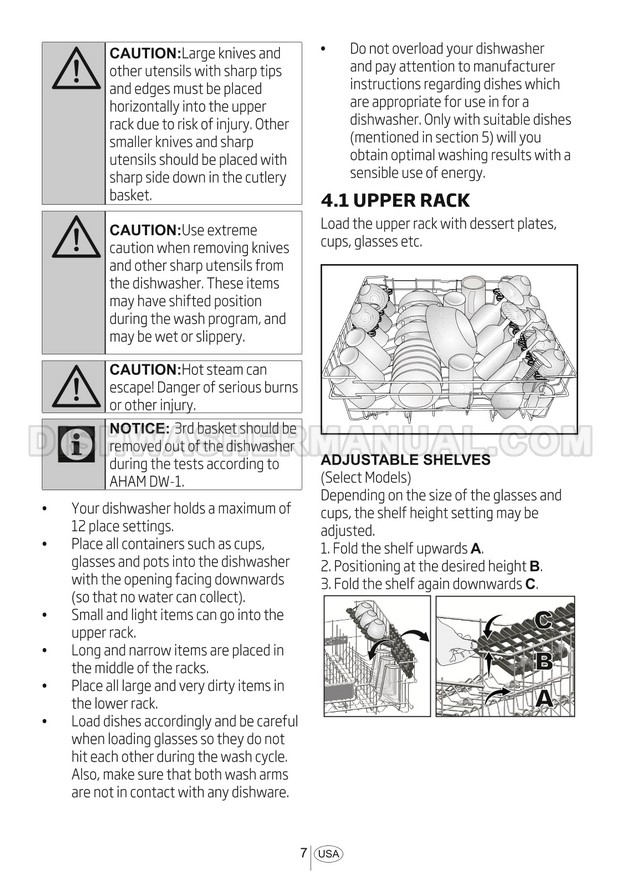 CAUTION:Large knives and other utensils with sharp tips and edges must be placed horizontally into the upper rack due to risk of injury. Other smaller knives and sharp utensils should be placed with sharp side down in the cutlery basket.

CAUTION:Use extreme caution when removing knives and other sharp utensils from the dishwasher. These items may have shifted position during the wash program, and may be wet or slippery.

CAUTION:Hot steam can escape! Danger of serious burns or other injury.

NOTICE: 3rd basket should be removed out of the dishwasher during the tests according to AHAM DW-1.

DISHWASHERMANUAL.COM

• Your dishwasher holds a maximum of 12 place settings.
• Place all containers such as cups, glasses and pots into the dishwasher with the opening facing downwards (so that no water can collect).
• Small and light items can go into the upper rack.
• Long and narrow items are placed in the middle of the racks.
• Place all large and very dirty items in the lower rack.
• Load dishes accordingly and be careful when loading glasses so they do not hit each other during the wash cycle. Also, make sure that both wash arms are not in contact with any dishware.
• Do not overload your dishwasher and pay attention to manufacturer instructions regarding dishes which are appropriate for use in for a dishwasher. Only with suitable dishes (mentioned in section 5) will you obtain optimal washing results with a sensible use of energy.

4.1 UPPER RACK
Load the upper rack with dessert plates, cups, glasses etc.

ADJUSTABLE SHELVES
(Select Models)
Depending on the size of the glasses and cups, the shelf height setting may be adjusted.
1. Fold the shelf upwards A.
2. Positioning at the desired height B.
3. Fold the shelf again downwards C.

C
B
A

7 USA