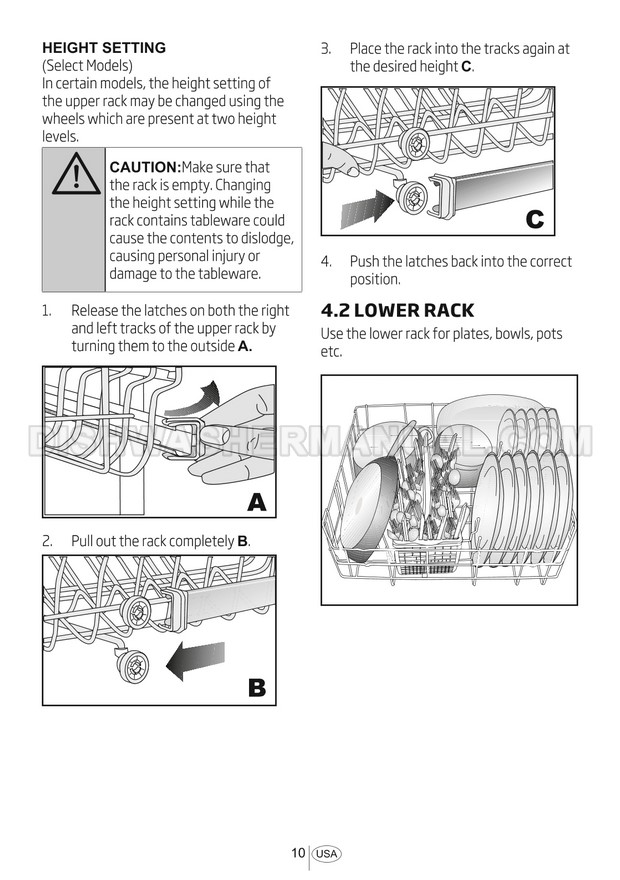 HEIGHT SETTING
(Select Models)
In certain models, the height setting of the upper rack may be changed using the wheels which are present at two height levels.

CAUTION:Make sure that the rack is empty. Changing the height setting while the rack contains tableware could cause the contents to dislodge, causing personal injury or damage to the tableware.

1. Release the latches on both the right and left tracks of the upper rack by turning them to the outside A.

A

2. Pull out the rack completely B.

B

3. Place the rack into the tracks again at the desired height C.

C

4. Push the latches back into the correct position.

4.2 LOWER RACK
Use the lower rack for plates, bowls, pots etc.

DISHWASHERMANUAL.COM

10 USA