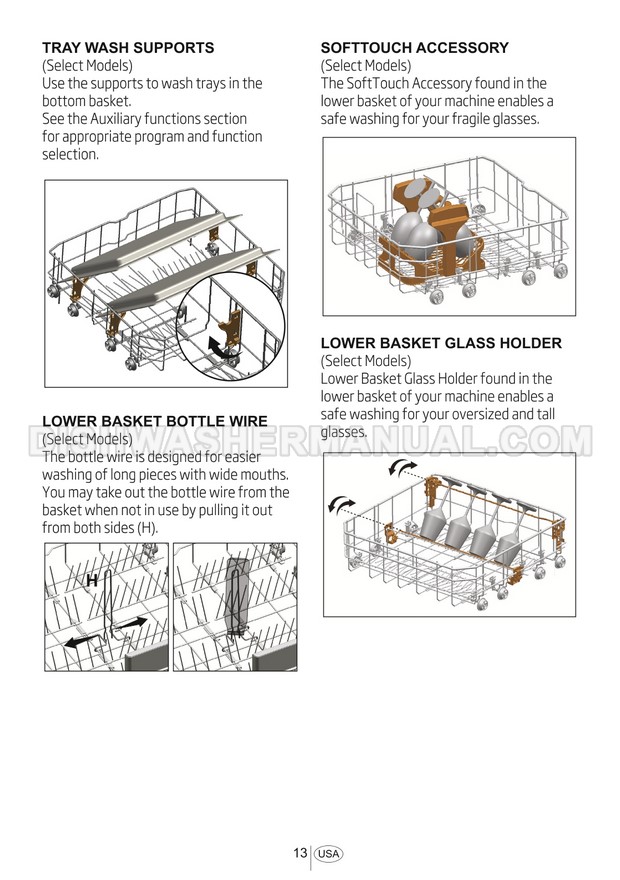 TRAY WASH SUPPORTS
(Select Models)
Use the supports to wash trays in the bottom basket.
See the Auxiliary functions section for appropriate program and function selection.

LOWER BASKET BOTTLE WIRE
(Select Models)
The bottle wire is designed for easier washing of long pieces with wide mouths. You may take out the bottle wire from the basket when not in use by pulling it out from both sides (H).

H

SOFTTOUCH ACCESSORY
(Select Models)
The SoftTouch Accessory found in the lower basket of your machine enables a safe washing for your fragile glasses.

LOWER BASKET GLASS HOLDER
(Select Models)
Lower Basket Glass Holder found in the lower basket of your machine enables a safe washing for your oversized and tall glasses.

DISHWASHERMANUAL.COM

13 USA