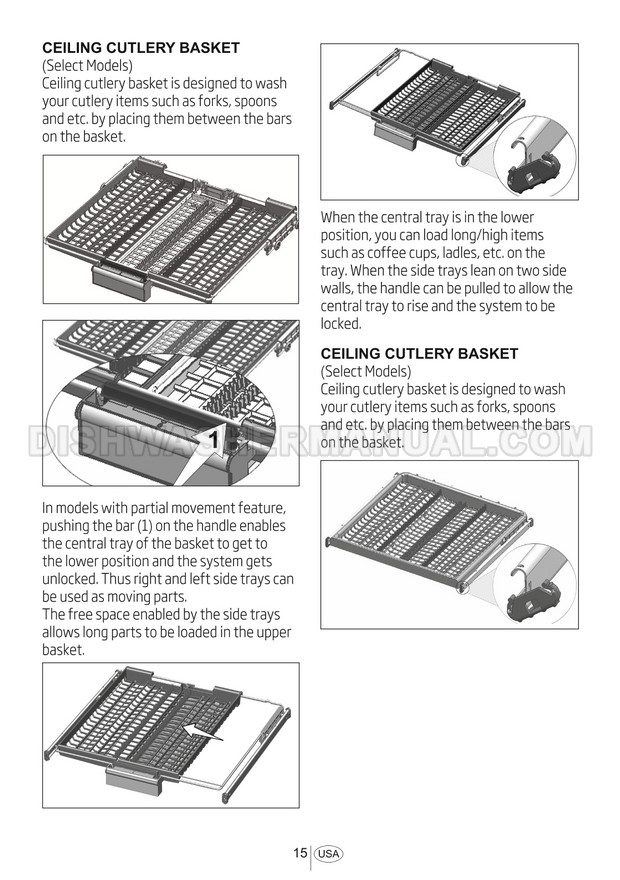 CEILING CUTLERY BASKET
(Select Models)
Ceiling cutlery basket is designed to wash your cutlery items such as forks, spoons and etc. by placing them between the bars on the basket.

1

In models with partial movement feature, pushing the bar (1) on the handle enables the central tray of the basket to get to the lower position and the system gets unlocked. Thus right and left side trays can be used as moving parts.
The free space enabled by the side trays allows long parts to be loaded in the upper basket.

When the central tray is in the lower position, you can load long/high items such as coffee cups, ladles, etc. on the tray. When the side trays lean on two side walls, the handle can be pulled to allow the central tray to rise and the system to be locked.

CEILING CUTLERY BASKET
(Select Models)
Ceiling cutlery basket is designed to wash your cutlery items such as forks, spoons and etc. by placing them between the bars on the basket.

DISHWASHERMANUAL.COM

15 USA