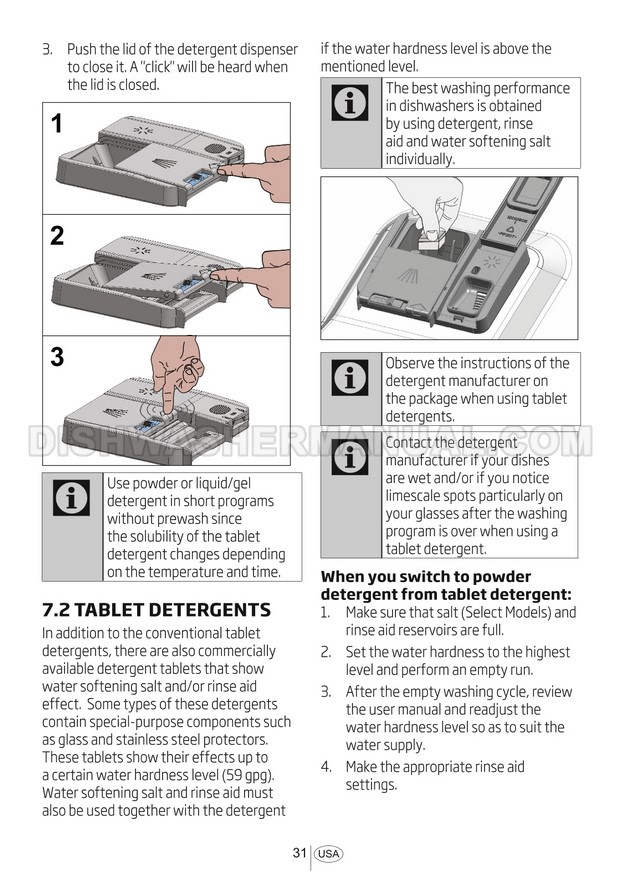 3. Push the lid of the detergent dispenser to close it. A "click" will be heard when the lid is closed.

1

2

3

Use powder or liquid/gel detergent in short programs without prewash since the solubility of the tablet detergent changes depending on the temperature and time.

7.2 TABLET DETERGENTS

In addition to the conventional tablet detergents, there are also commercially available detergent tablets that show water softening salt and/or rinse aid effect. Some types of these detergents contain special-purpose components such as glass and stainless steel protectors. These tablets show their effects up to a certain water hardness level (59 gpg). Water softening salt and rinse aid must also be used together with the detergent if the water hardness level is above the mentioned level.

The best washing performance in dishwashers is obtained by using detergent, rinse aid and water softening salt individually.

Observe the instructions of the detergent manufacturer on the package when using tablet detergents.

DISHWASHERMANUAL.COM

Contact the detergent manufacturer if your dishes are wet and/or if you notice limescale spots particularly on your glasses after the washing program is over when using a tablet detergent.

When you switch to powder detergent from tablet detergent:

1. Make sure that salt (Select Models) and rinse aid reservoirs are full.

2. Set the water hardness to the highest level and perform an empty run.

3. After the empty washing cycle, review the user manual and readjust the water hardness level so as to suit the water supply.

4. Make the appropriate rinse aid settings.

31 USA