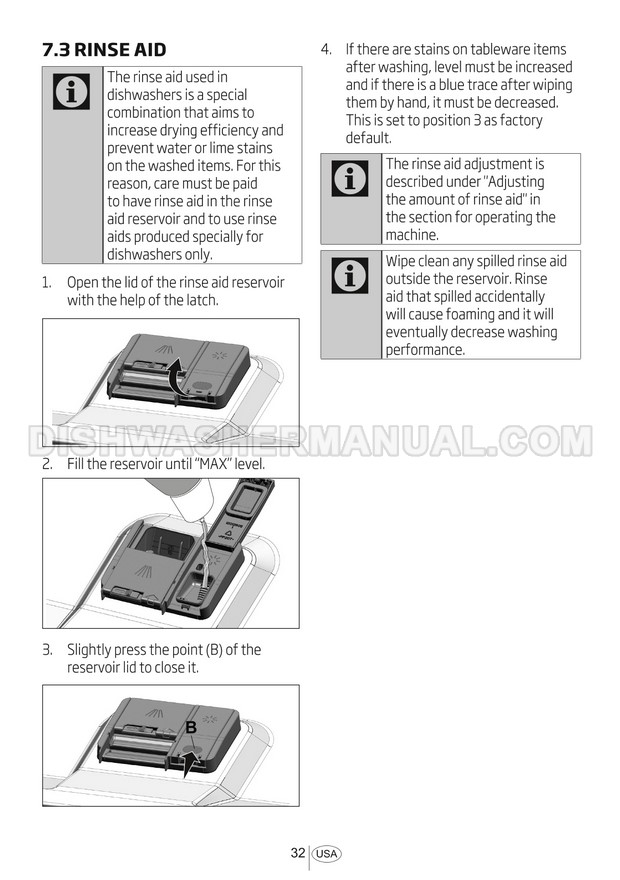 7.3 RINSE AID

The rinse aid used in dishwashers is a special combination that aims to increase drying efficiency and prevent water or lime stains on the washed items. For this reason, care must be paid to have rinse aid in the rinse aid reservoir and to use rinse aids produced specially for dishwashers only.

1. Open the lid of the rinse aid reservoir with the help of the latch.

DISHWASHERMANUAL.COM

2. Fill the reservoir until "MAX" level.

3. Slightly press the point (B) of the reservoir lid to close it.

B

4. If there are stains on tableware items after washing, level must be increased and if there is a blue trace after wiping them by hand, it must be decreased. This is set to position 3 as factory default.

The rinse aid adjustment is described under "Adjusting the amount of rinse aid" in the section for operating the machine.

Wipe clean any spilled rinse aid outside the reservoir. Rinse aid that spilled accidentally will cause foaming and it will eventually decrease washing performance.

32 USA