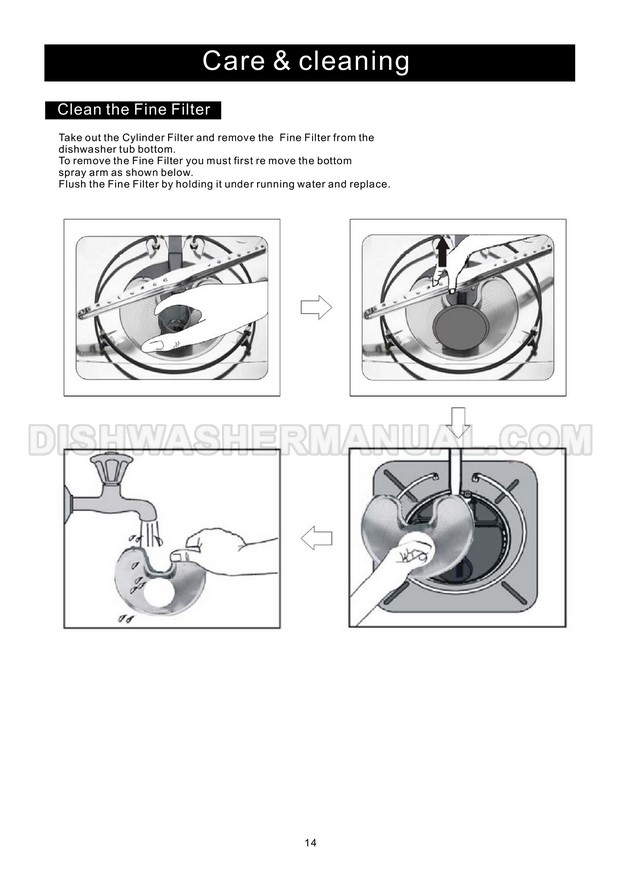 Care & cleaning

Clean the Fine Filter

Take out the Cylinder Filter and remove the Fine Filter from the dishwasher tub bottom.
To remove the Fine Filter you must first re move the bottom spray arm as shown below.
Flush the Fine Filter by holding it under running water and replace.

DISHWASHERMANUAL.COM

14