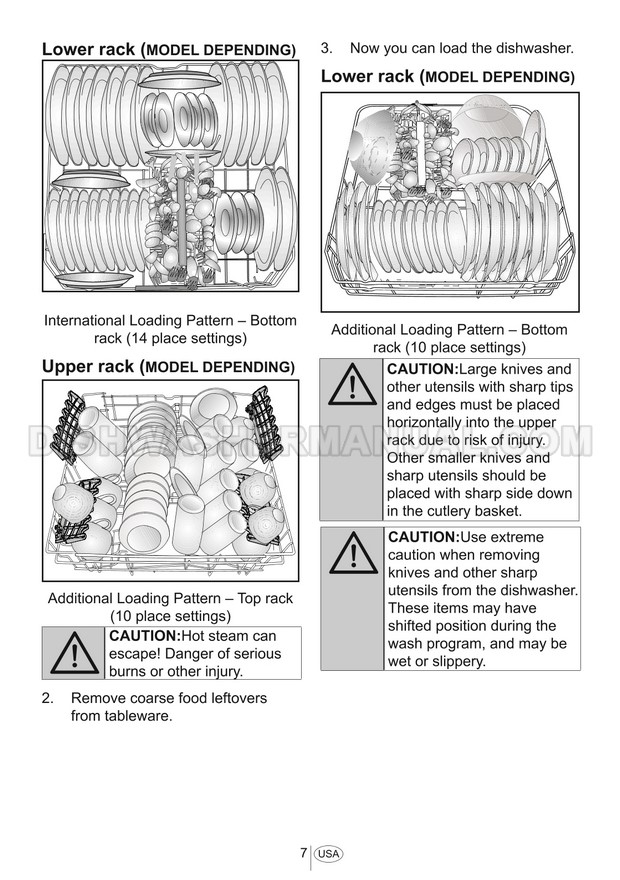 Lower rack (MODEL DEPENDING)

International Loading Pattern – Bottom rack (14 place settings)

Upper rack (MODEL DEPENDING)

Additional Loading Pattern – Top rack (10 place settings)

CAUTION:Hot steam can escape! Danger of serious burns or other injury.

2. Remove coarse food leftovers from tableware.

3. Now you can load the dishwasher.

Lower rack (MODEL DEPENDING)

Additional Loading Pattern – Bottom rack (10 place settings)

CAUTION:Large knives and other utensils with sharp tips and edges must be placed horizontally into the upper rack due to risk of injury. Other smaller knives and sharp utensils should be placed with sharp side down in the cutlery basket.

CAUTION:Use extreme caution when removing knives and other sharp utensils from the dishwasher. These items may have shifted position during the wash program, and may be wet or slippery.

DISHWASHERMANUAL.COM

7 USA