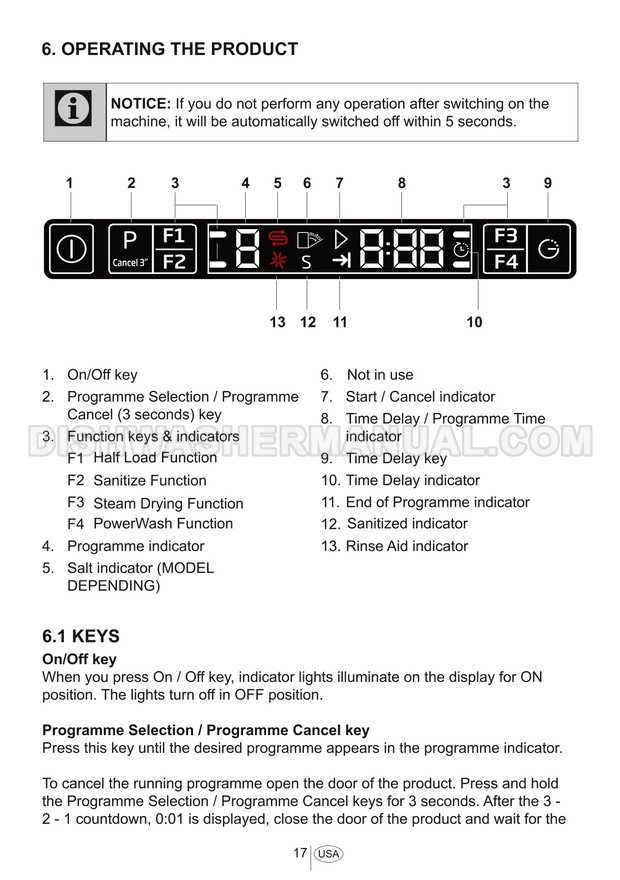 6. OPERATING THE PRODUCT

NOTICE: If you do not perform any operation after switching on the machine, it will be automatically switched off within 5 seconds.

1 2 3 4 5 6 7 8 3 9

P
Cancel 3"
F1
F2
8
S
8:88
F3
F4

13 12 11 10

1. On/Off key
2. Programme Selection / Programme Cancel (3 seconds) key
3. Function keys & indicators
F1 Half Load Function
F2 Sanitize Function
F3 Steam Drying Function
F4 PowerWash Function
4. Programme indicator
5. Salt indicator (MODEL DEPENDING)

6. Not in use
7. Start / Cancel indicator
8. Time Delay / Programme Time indicator
9. Time Delay key
10. Time Delay indicator
11. End of Programme indicator
12. Sanitized indicator
13. Rinse Aid indicator

DISHWASHERMANUAL.COM

6.1 KEYS
On/Off key
When you press On / Off key, indicator lights illuminate on the display for ON position. The lights turn off in OFF position.

Programme Selection / Programme Cancel key
Press this key until the desired programme appears in the programme indicator.

To cancel the running programme open the door of the product. Press and hold the Programme Selection / Programme Cancel keys for 3 seconds. After the 3 - 2 - 1 countdown, 0:01 is displayed, close the door of the product and wait for the

17 USA