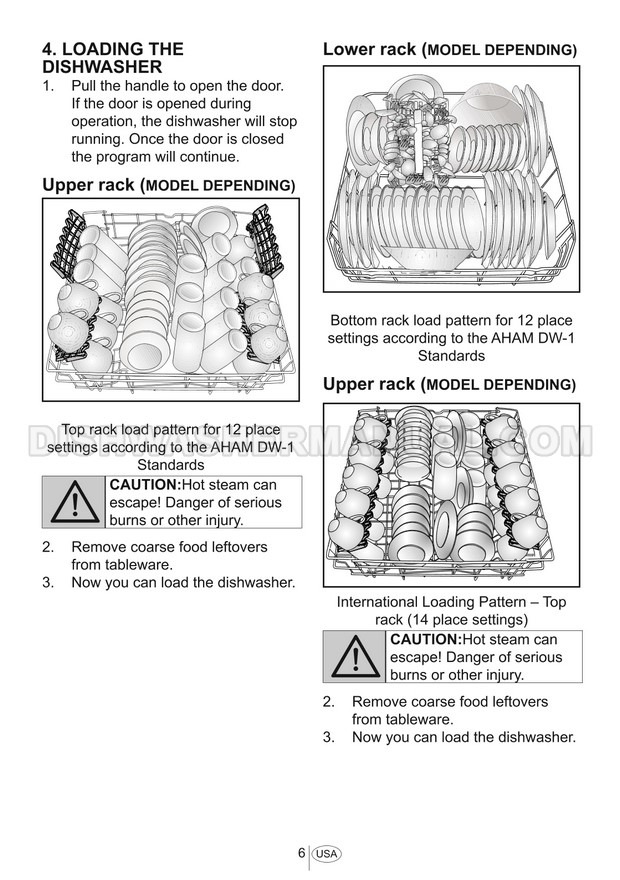 4. LOADING THE DISHWASHER

1. Pull the handle to open the door. If the door is opened during operation, the dishwasher will stop running. Once the door is closed the program will continue.

Upper rack (MODEL DEPENDING)

Top rack load pattern for 12 place settings according to the AHAM DW-1 Standards

CAUTION:Hot steam can escape! Danger of serious burns or other injury.

2. Remove coarse food leftovers from tableware.
3. Now you can load the dishwasher.

Lower rack (MODEL DEPENDING)

Bottom rack load pattern for 12 place settings according to the AHAM DW-1 Standards

Upper rack (MODEL DEPENDING)

International Loading Pattern – Top rack (14 place settings)

CAUTION:Hot steam can escape! Danger of serious burns or other injury.

2. Remove coarse food leftovers from tableware.
3. Now you can load the dishwasher.

DISHWASHERMANUALS.COM

6 USA