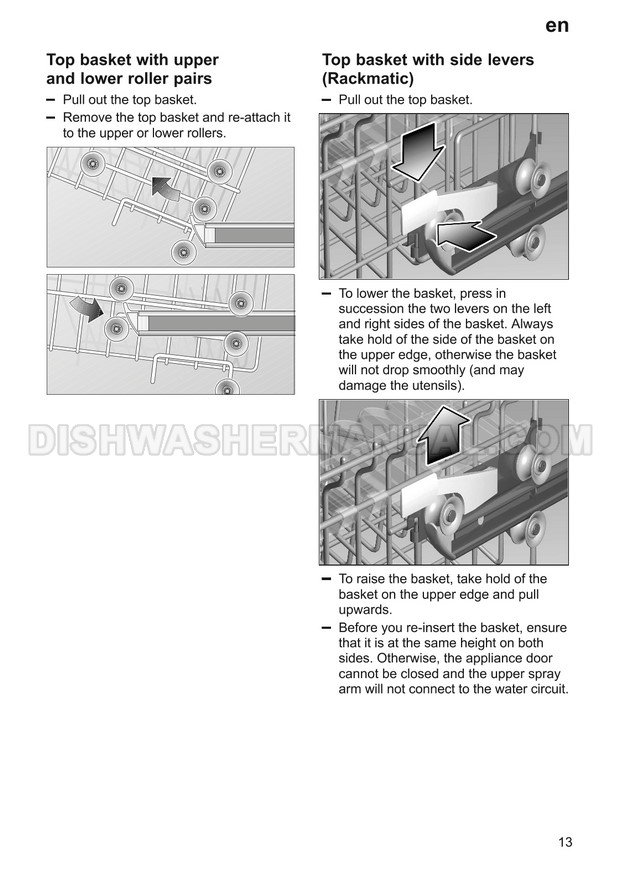 en

Top basket with upper and lower roller pairs

– Pull out the top basket.
– Remove the top basket and re-attach it to the upper or lower rollers.

Top basket with side levers (Rackmatic)

– Pull out the top basket.

– To lower the basket, press in succession the two levers on the left and right sides of the basket. Always take hold of the side of the basket on the upper edge, otherwise the basket will not drop smoothly (and may damage the utensils).

DISHWASHERMANUAL.COM

– To raise the basket, take hold of the basket on the upper edge and pull upwards.
– Before you re-insert the basket, ensure that it is at the same height on both sides. Otherwise, the appliance door cannot be closed and the upper spray arm will not connect to the water circuit.

13