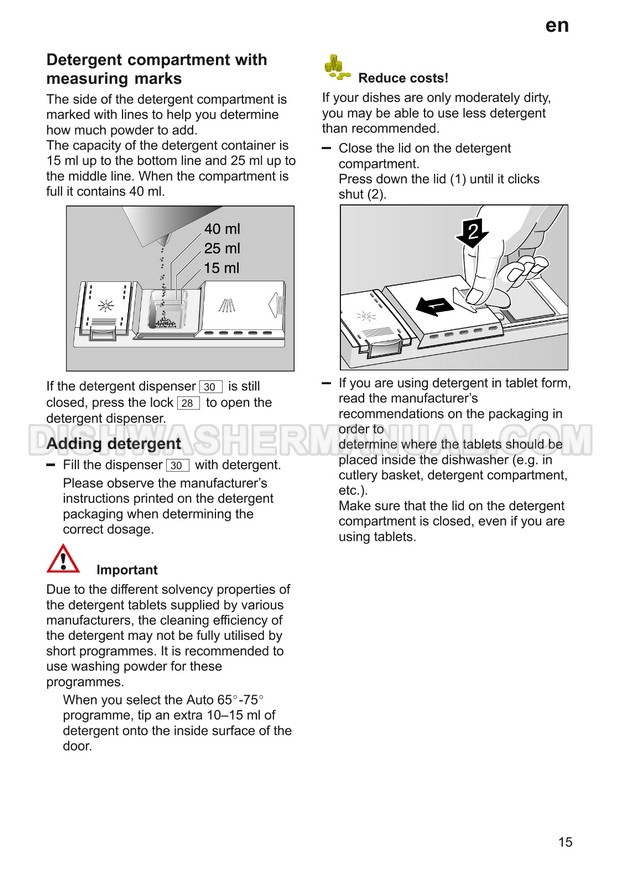 en

Detergent compartment with measuring marks

The side of the detergent compartment is marked with lines to help you determine how much powder to add.
The capacity of the detergent container is 15 ml up to the bottom line and 25 ml up to the middle line. When the compartment is full it contains 40 ml.

40 ml
25 ml
15 ml

If the detergent dispenser 30 is still closed, press the lock 28 to open the detergent dispenser.

DISHWASHERMANUAL.COM

Adding detergent

– Fill the dispenser 30 with detergent.
Please observe the manufacturer's instructions printed on the detergent packaging when determining the correct dosage.

Important

Due to the different solvency properties of the detergent tablets supplied by various manufacturers, the cleaning efficiency of the detergent may not be fully utilised by short programmes. It is recommended to use washing powder for these programmes.

When you select the Auto 65°-75° programme, tip an extra 10–15 ml of detergent onto the inside surface of the door.

Reduce costs!

If your dishes are only moderately dirty, you may be able to use less detergent than recommended.

– Close the lid on the detergent compartment.
Press down the lid (1) until it clicks shut (2).

2

1

– If you are using detergent in tablet form, read the manufacturer's recommendations on the packaging in order to
determine where the tablets should be placed inside the dishwasher (e.g. in cutlery basket, detergent compartment, etc.).
Make sure that the lid on the detergent compartment is closed, even if you are using tablets.

15