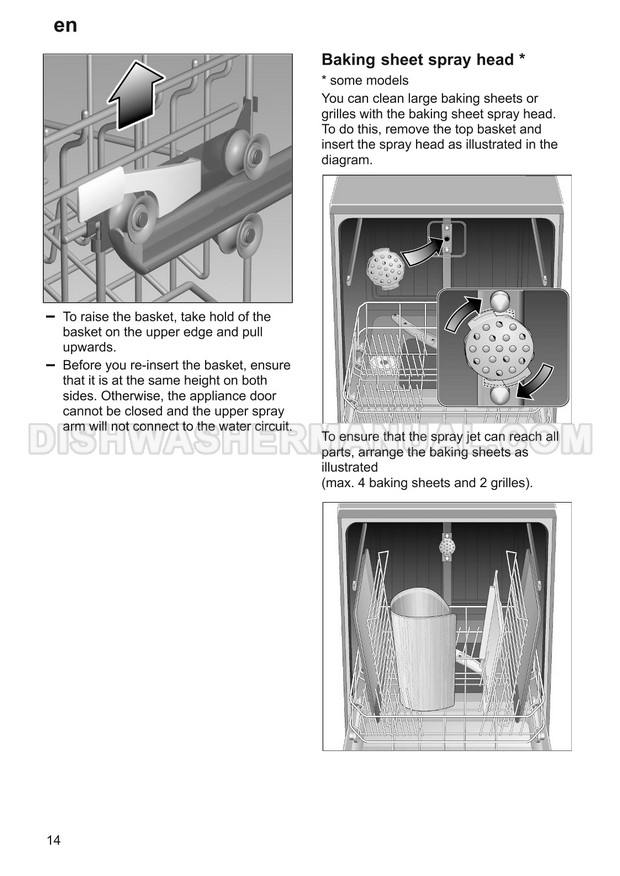 en

– To raise the basket, take hold of the basket on the upper edge and pull upwards.
– Before you re-insert the basket, ensure that it is at the same height on both sides. Otherwise, the appliance door cannot be closed and the upper spray arm will not connect to the water circuit.

Baking sheet spray head *
* some models
You can clean large baking sheets or grilles with the baking sheet spray head. To do this, remove the top basket and insert the spray head as illustrated in the diagram.

To ensure that the spray jet can reach all parts, arrange the baking sheets as illustrated
(max. 4 baking sheets and 2 grilles).

DISHWASHERMANUAL.COM

14