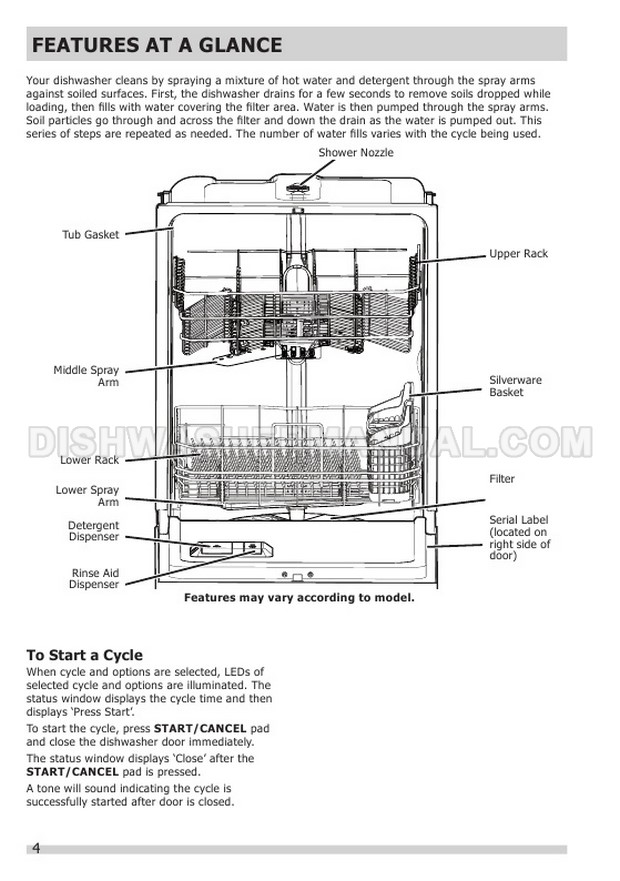 FEATURES AT A GLANCE

Your dishwasher cleans by spraying a mixture of hot water and detergent through the spray arms against soiled surfaces. First, the dishwasher drains for a few seconds to remove soils dropped while loading, then fills with water covering the filter area. Water is then pumped through the spray arms. Soil particles go through and across the filter and down the drain as the water is pumped out. This series of steps are repeated as needed. The number of water fills varies with the cycle being used.

Shower Nozzle

Tub Gasket

Upper Rack

Middle Spray Arm

Silverware Basket

DISHWASHERMANUAL.COM

Lower Rack

Filter

Lower Spray Arm

Detergent Dispenser

Serial Label (located on right side of door)

Rinse Aid Dispenser

Features may vary according to model.

To Start a Cycle
When cycle and options are selected, LEDs of selected cycle and options are illuminated. The status window displays the cycle time and then displays 'Press Start'.

To start the cycle, press START/CANCEL pad and close the dishwasher door immediately.

The status window displays 'Close' after the START/CANCEL pad is pressed.

A tone will sound indicating the cycle is successfully started after door is closed.

4