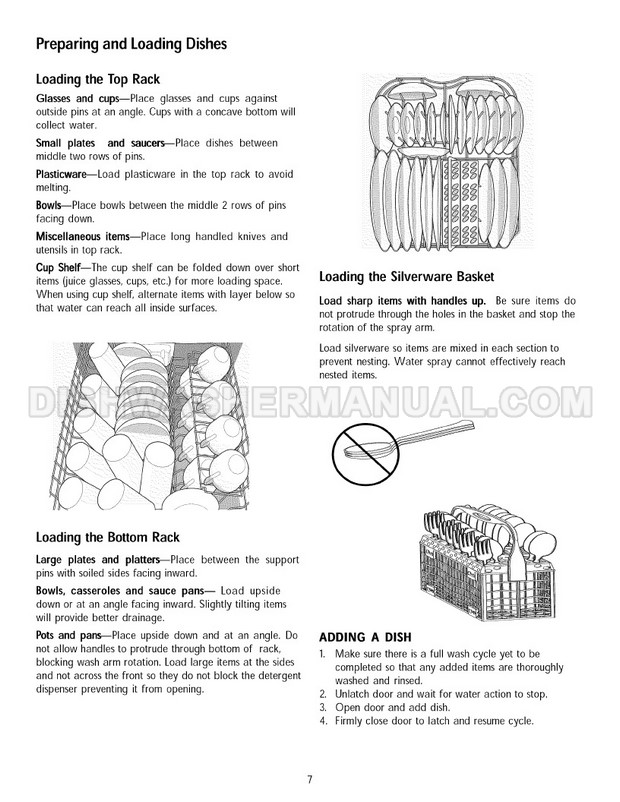 Preparing and Loading Dishes

Loading the Top Rack

Glasses and cups—Place glasses and cups against outside pins at an angle. Cups with a concave bottom will collect water.

Small plates and saucers—Place dishes between middle two rows of pins.

Plasticware—Load plasticware in the top rack to avoid melting.

Bowls—Place bowls between the middle 2 rows of pins facing down.

Miscellaneous items—Place long handled knives and utensils in top rack.

Cup Shelf—The cup shelf can be folded down over short items (juice glasses, cups, etc.) for more loading space. When using cup shelf, alternate items with layer below so that water can reach all inside surfaces.

Loading the Bottom Rack

Large plates and platters—Place between the support pins with soiled sides facing inward.

Bowls, casseroles and sauce pans— Load upside down or at an angle facing inward. Slightly tilting items will provide better drainage.

Pots and pans—Place upside down and at an angle. Do not allow handles to protrude through bottom of rack, blocking wash arm rotation. Load large items at the sides and not across the front so they do not block the detergent dispenser preventing it from opening.

Loading the Silverware Basket

Load sharp items with handles up. Be sure items do not protrude through the holes in the basket and stop the rotation of the spray arm.

Load silverware so items are mixed in each section to prevent nesting. Water spray cannot effectively reach nested items.

DISHWASHERMANUAL.COM

ADDING A DISH
1. Make sure there is a full wash cycle yet to be completed so that any added items are thoroughly washed and rinsed.
2. Unlatch door and wait for water action to stop.
3. Open door and add dish.
4. Firmly close door to latch and resume cycle.

7