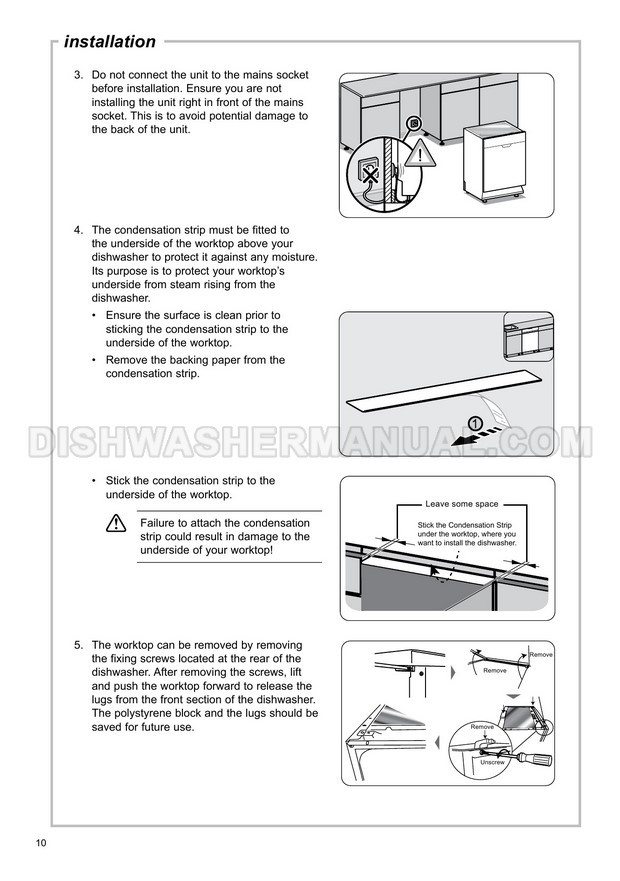 installation

3. Do not connect the unit to the mains socket before installation. Ensure you are not installing the unit right in front of the mains socket. This is to avoid potential damage to the back of the unit.

4. The condensation strip must be fitted to the underside of the worktop above your dishwasher to protect it against any moisture. Its purpose is to protect your worktop's underside from steam rising from the dishwasher.

• Ensure the surface is clean prior to sticking the condensation strip to the underside of the worktop.

• Remove the backing paper from the condensation strip.

1

DISHWASHERMANUAL.COM

• Stick the condensation strip to the underside of the worktop.

Failure to attach the condensation strip could result in damage to the underside of your worktop!

Leave some space

Stick the Condensation Strip under the worktop, where you want to install the dishwasher.

5. The worktop can be removed by removing the fixing screws located at the rear of the dishwasher. After removing the screws, lift and push the worktop forward to release the lugs from the front section of the dishwasher. The polystyrene block and the lugs should be saved for future use.

Remove

Remove

Remove

Unscrew

10