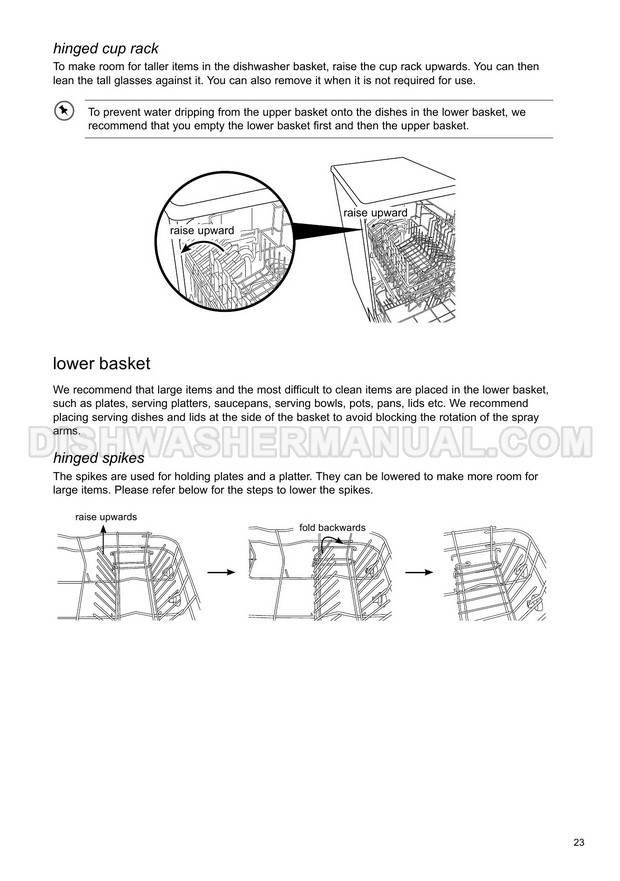 hinged cup rack

To make room for taller items in the dishwasher basket, raise the cup rack upwards. You can then lean the tall glasses against it. You can also remove it when it is not required for use.

To prevent water dripping from the upper basket onto the dishes in the lower basket, we recommend that you empty the lower basket first and then the upper basket.

raise upward

raise upward

lower basket

We recommend that large items and the most difficult to clean items are placed in the lower basket, such as plates, serving platters, saucepans, serving bowls, pots, pans, lids etc. We recommend placing serving dishes and lids at the side of the basket to avoid blocking the rotation of the spray arms.

DISHWASHERMANUAL.COM

hinged spikes

The spikes are used for holding plates and a platter. They can be lowered to make more room for large items. Please refer below for the steps to lower the spikes.

raise upwards

fold backwards

23