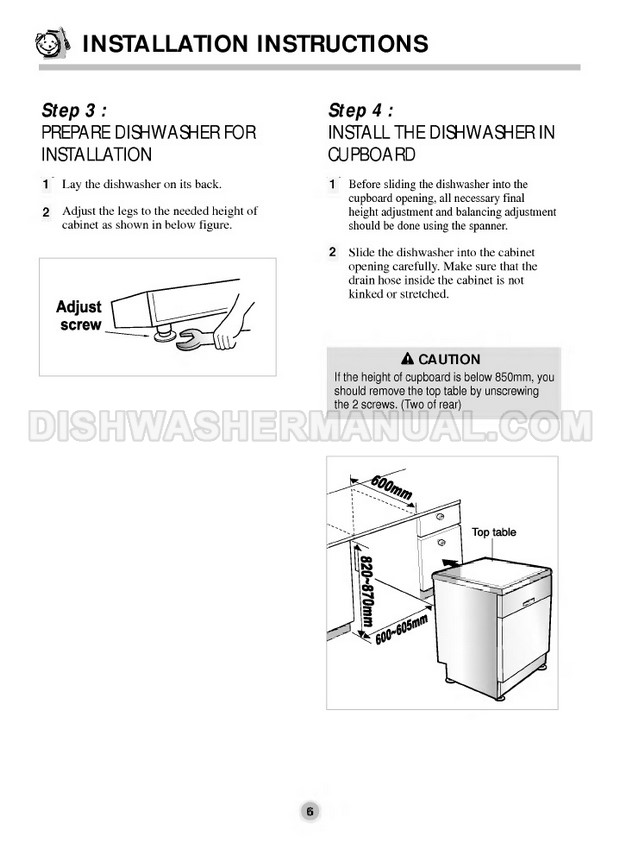 INSTALLATION INSTRUCTIONS

Step 3 :
PREPARE DISHWASHER FOR INSTALLATION

1 Lay the dishwasher on its back.

2 Adjust the legs to the needed height of cabinet as shown in below figure.

Adjust screw

Step 4 :
INSTALL THE DISHWASHER IN CUPBOARD

1 Before sliding the dishwasher into the cupboard opening, all necessary final height adjustment and balancing adjustment should be done using the spanner.

2 Slide the dishwasher into the cabinet opening carefully. Make sure that the drain hose inside the cabinet is not kinked or stretched.

CAUTION
If the height of cupboard is below 850mm, you should remove the top table by unscrewing the 2 screws. (Two of rear)

DISHWASHERMANUAL.COM

600mm
Top table
820~870mm
600~605mm

6