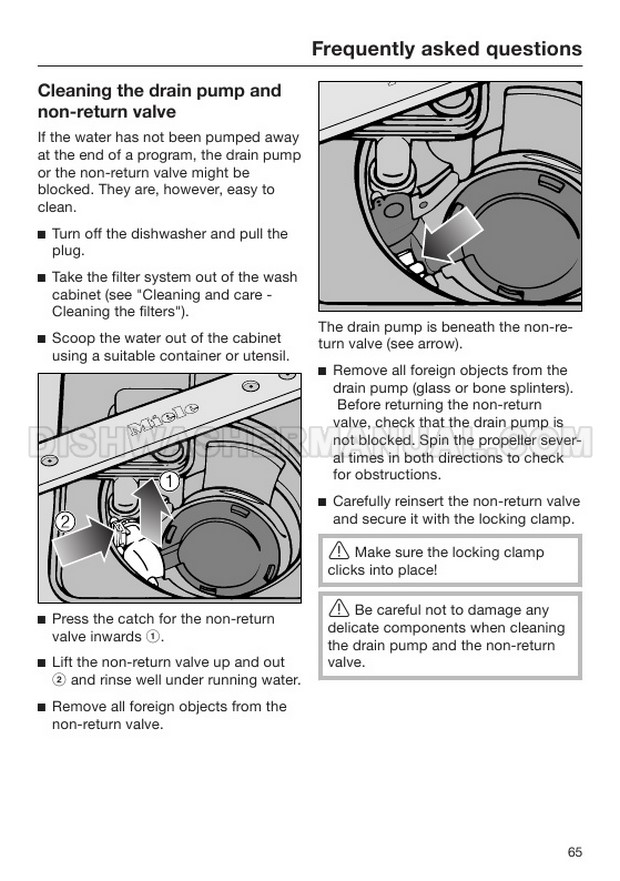 Frequently asked questions

Cleaning the drain pump and non-return valve

If the water has not been pumped away at the end of a program, the drain pump or the non-return valve might be blocked. They are, however, easy to clean.

■ Turn off the dishwasher and pull the plug.

■ Take the filter system out of the wash cabinet (see "Cleaning and care - Cleaning the filters").

■ Scoop the water out of the cabinet using a suitable container or utensil.

Miele

1

2

■ Press the catch for the non-return valve inwards ①.

■ Lift the non-return valve up and out ② and rinse well under running water.

■ Remove all foreign objects from the non-return valve.

The drain pump is beneath the non-return valve (see arrow).

■ Remove all foreign objects from the drain pump (glass or bone splinters). Before returning the non-return valve, check that the drain pump is not blocked. Spin the propeller several times in both directions to check for obstructions.

■ Carefully reinsert the non-return valve and secure it with the locking clamp.

⚠ Make sure the locking clamp clicks into place!

⚠ Be careful not to damage any delicate components when cleaning the drain pump and the non-return valve.

DISHWASHERMANUAL.COM

65