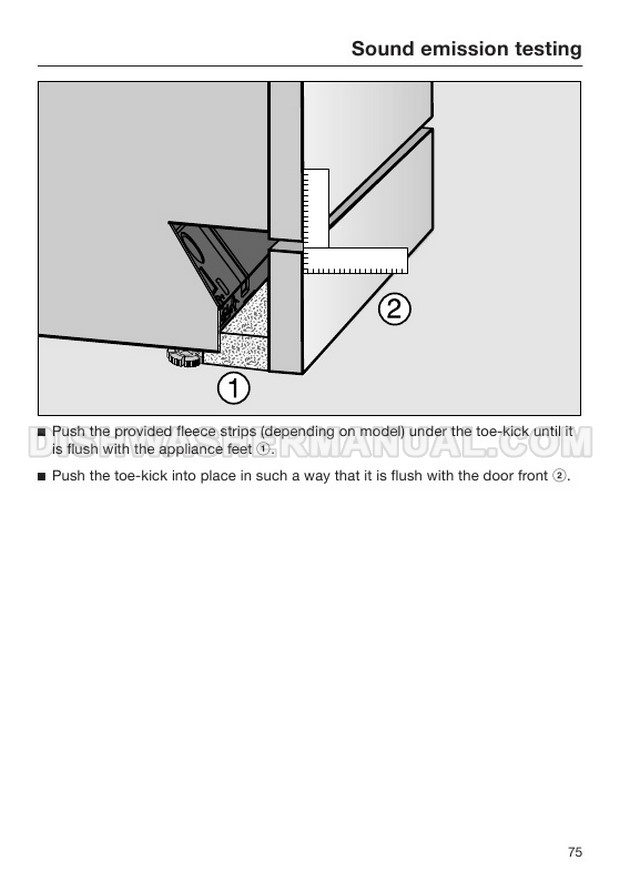 Sound emission testing

2

1

■ Push the provided fleece strips (depending on model) under the toe-kick until it is flush with the appliance feet ①.

DISHWASHERMANUAL.COM

■ Push the toe-kick into place in such a way that it is flush with the door front ②.

75