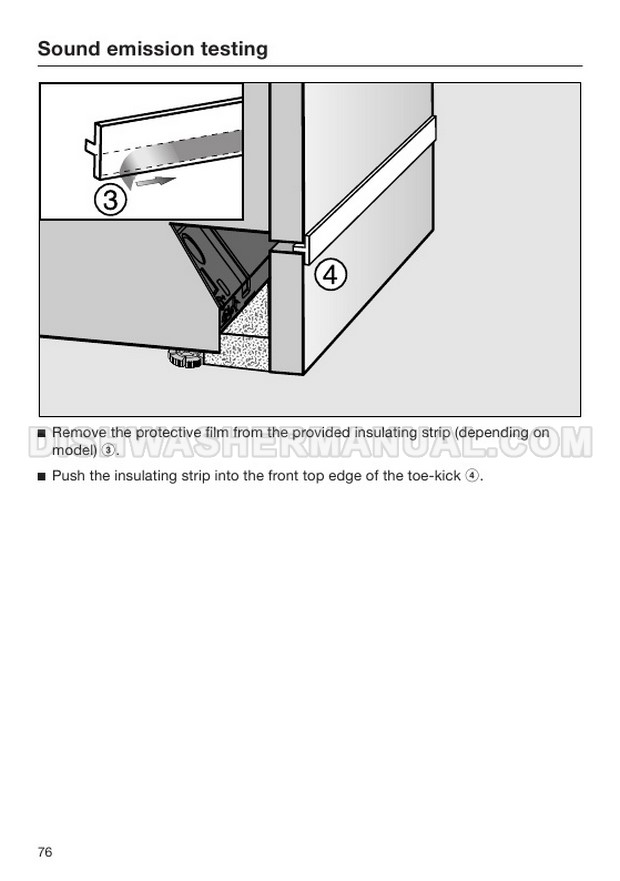 Sound emission testing

3

4

■ Remove the protective film from the provided insulating strip (depending on model) ③.

DISHWASHERMANUAL.COM

■ Push the insulating strip into the front top edge of the toe-kick ④.

76