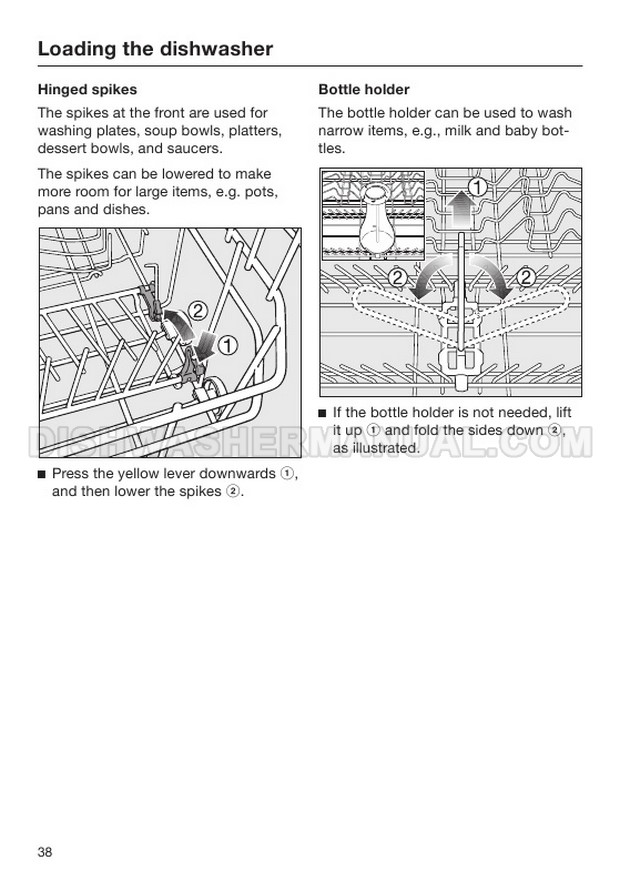 Loading the dishwasher

Hinged spikes

The spikes at the front are used for washing plates, soup bowls, platters, dessert bowls, and saucers.

The spikes can be lowered to make more room for large items, e.g. pots, pans and dishes.

2

1

■ Press the yellow lever downwards ①, and then lower the spikes ②.

Bottle holder

The bottle holder can be used to wash narrow items, e.g., milk and baby bottles.

1

2

2

■ If the bottle holder is not needed, lift it up ① and fold the sides down ②, as illustrated.

DISHWASHERMANUAL.COM

38