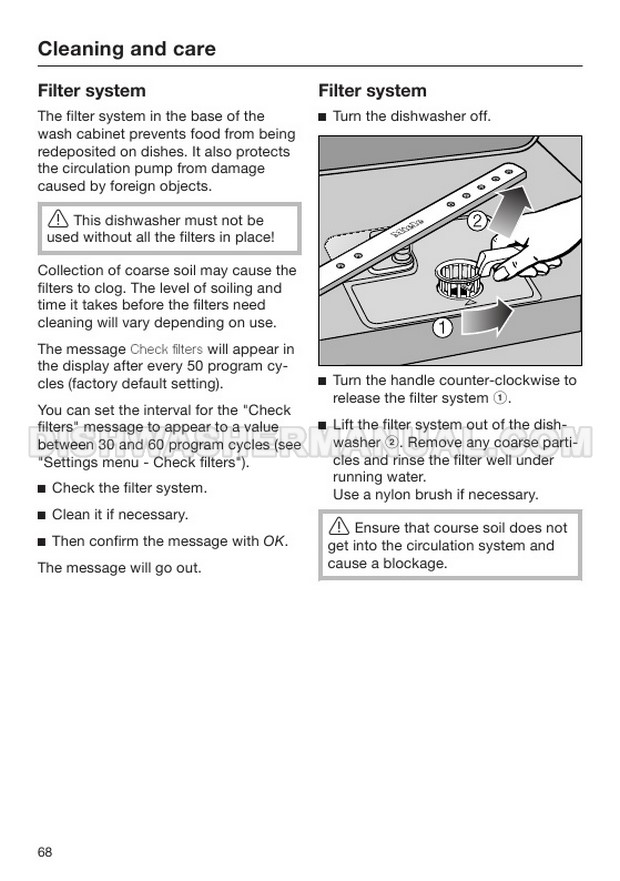 Cleaning and care

Filter system

The filter system in the base of the wash cabinet prevents food from being redeposited on dishes. It also protects the circulation pump from damage caused by foreign objects.

⚠ This dishwasher must not be used without all the filters in place!

Collection of coarse soil may cause the filters to clog. The level of soiling and time it takes before the filters need cleaning will vary depending on use.

The message Check filters will appear in the display after every 50 program cycles (factory default setting).

You can set the interval for the "Check filters" message to appear to a value between 30 and 60 program cycles (see "Settings menu - Check filters").

■ Check the filter system.

■ Clean it if necessary.

■ Then confirm the message with OK.

The message will go out.

Filter system

■ Turn the dishwasher off.

2

1

■ Turn the handle counter-clockwise to release the filter system ①.

■ Lift the filter system out of the dishwasher ②. Remove any coarse particles and rinse the filter well under running water.
Use a nylon brush if necessary.

⚠ Ensure that course soil does not get into the circulation system and cause a blockage.

DISHWASHERMANUAL.COM

68