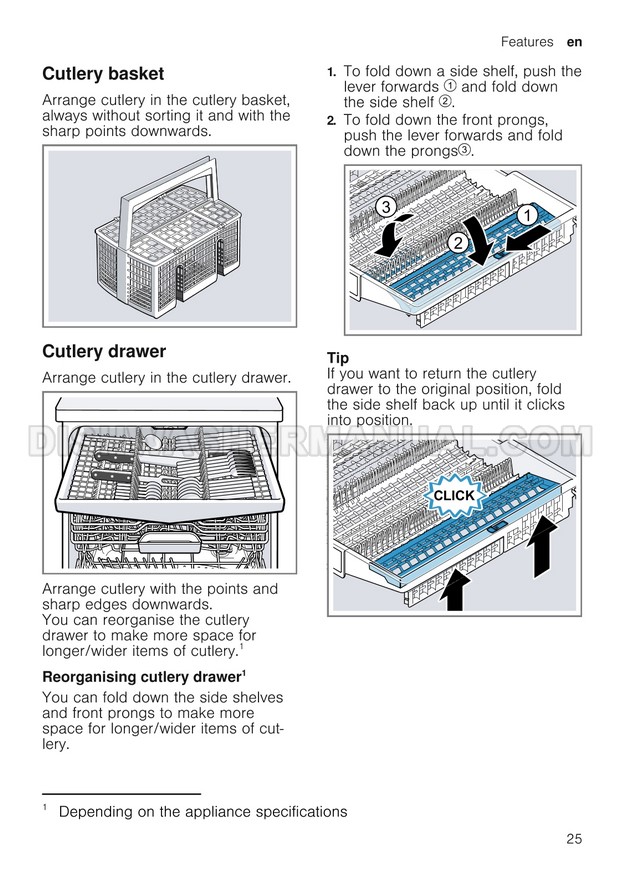 Features en

Cutlery basket

Arrange cutlery in the cutlery basket, always without sorting it and with the sharp points downwards.

Cutlery drawer

Arrange cutlery in the cutlery drawer.

Arrange cutlery with the points and sharp edges downwards.
You can reorganise the cutlery drawer to make more space for longer/wider items of cutlery.$^1$

Reorganising cutlery drawer$^1$

You can fold down the side shelves and front prongs to make more space for longer/wider items of cutlery.

1. To fold down a side shelf, push the lever forwards ① and fold down the side shelf ②.
2. To fold down the front prongs, push the lever forwards and fold down the prongs③.

3
2
1

Tip
If you want to return the cutlery drawer to the original position, fold the side shelf back up until it clicks into position.

DISHWASHERMANUAL.COM

CLICK

$^1$ Depending on the appliance specifications

25