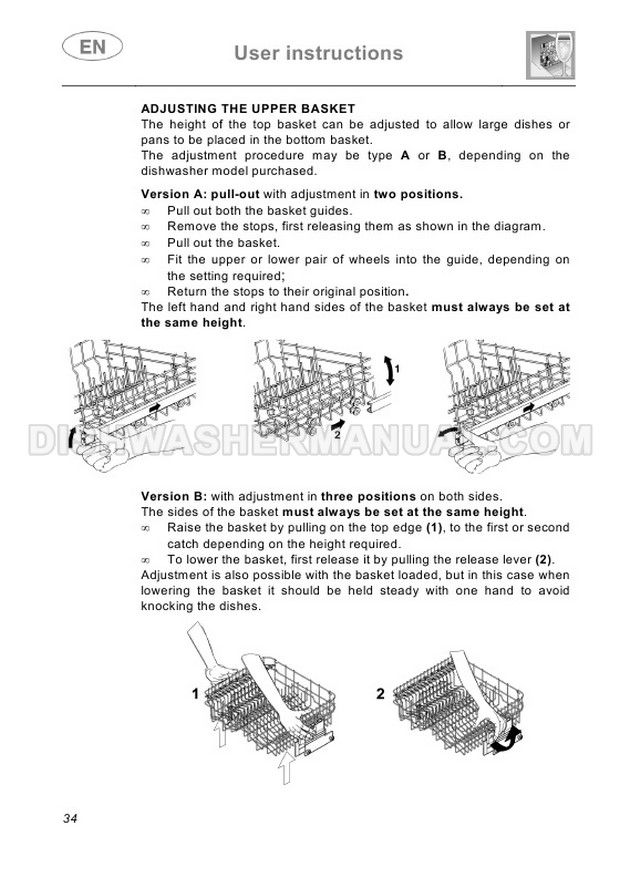 EN

User instructions

ADJUSTING THE UPPER BASKET
The height of the top basket can be adjusted to allow large dishes or pans to be placed in the bottom basket.
The adjustment procedure may be type A or B, depending on the dishwasher model purchased.

Version A: pull-out with adjustment in two positions.
∞ Pull out both the basket guides.
∞ Remove the stops, first releasing them as shown in the diagram.
∞ Pull out the basket.
∞ Fit the upper or lower pair of wheels into the guide, depending on the setting required;
∞ Return the stops to their original position.
The left hand and right hand sides of the basket must always be set at the same height.

1

2

DISHWASHERMANUAL.COM

Version B: with adjustment in three positions on both sides.
The sides of the basket must always be set at the same height.
∞ Raise the basket by pulling on the top edge (1), to the first or second catch depending on the height required.
∞ To lower the basket, first release it by pulling the release lever (2).
Adjustment is also possible with the basket loaded, but in this case when lowering the basket it should be held steady with one hand to avoid knocking the dishes.

1

2

34