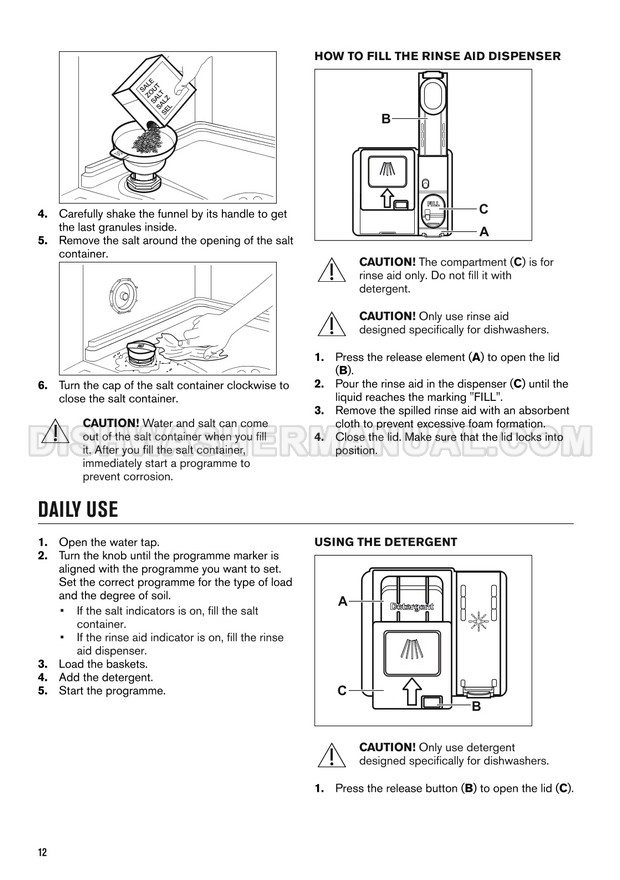 SALE
ZOUT
SALT
SALZ
SEL

4. Carefully shake the funnel by its handle to get the last granules inside.
5. Remove the salt around the opening of the salt container.

6. Turn the cap of the salt container clockwise to close the salt container.

CAUTION! Water and salt can come out of the salt container when you fill it. After you fill the salt container, immediately start a programme to prevent corrosion.

HOW TO FILL THE RINSE AID DISPENSER

B
FILL
C
A

CAUTION! The compartment (C) is for rinse aid only. Do not fill it with detergent.

CAUTION! Only use rinse aid designed specifically for dishwashers.

1. Press the release element (A) to open the lid (B).
2. Pour the rinse aid in the dispenser (C) until the liquid reaches the marking "FILL".
3. Remove the spilled rinse aid with an absorbent cloth to prevent excessive foam formation.
4. Close the lid. Make sure that the lid locks into position.

DISHWASHERMANUAL.COM

DAILY USE

1. Open the water tap.
2. Turn the knob until the programme marker is aligned with the programme you want to set. Set the correct programme for the type of load and the degree of soil.
• If the salt indicators is on, fill the salt container.
• If the rinse aid indicator is on, fill the rinse aid dispenser.
3. Load the baskets.
4. Add the detergent.
5. Start the programme.

USING THE DETERGENT

A
Detergent
C
B

CAUTION! Only use detergent designed specifically for dishwashers.

1. Press the release button (B) to open the lid (C).

12